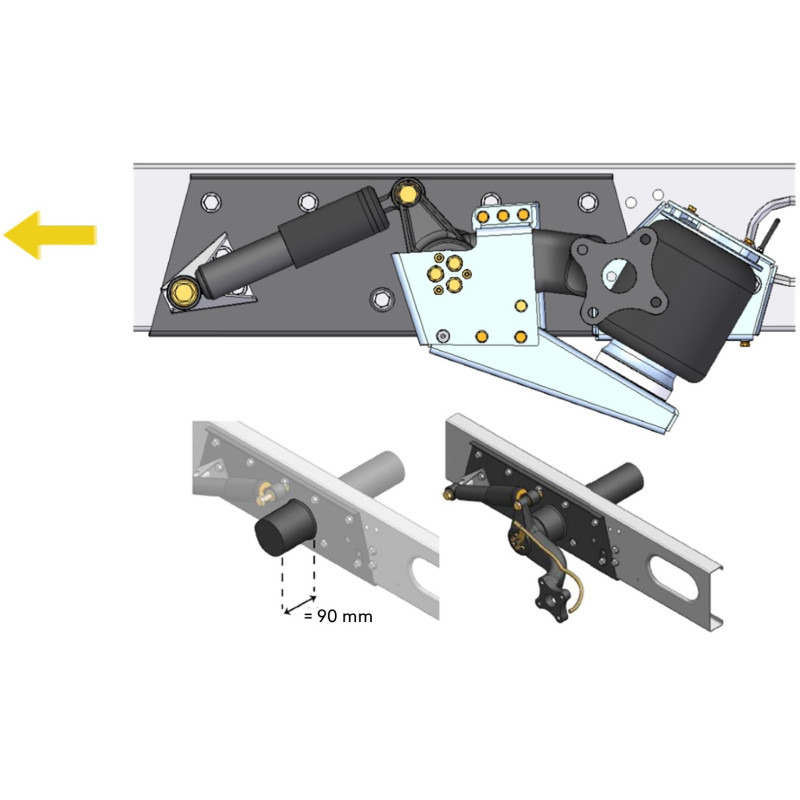 = 90 mm