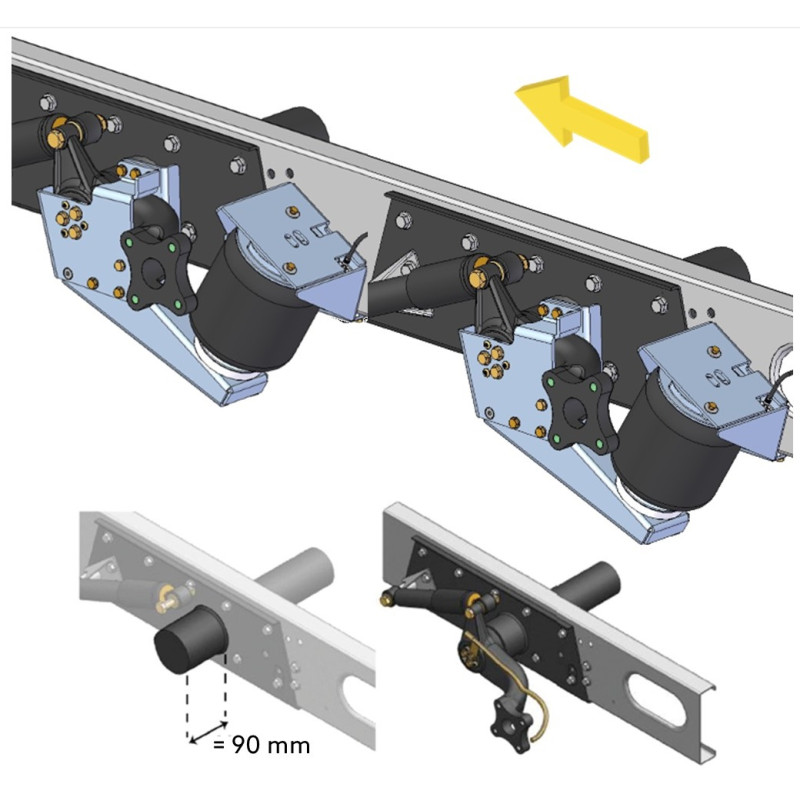 = 90 mm