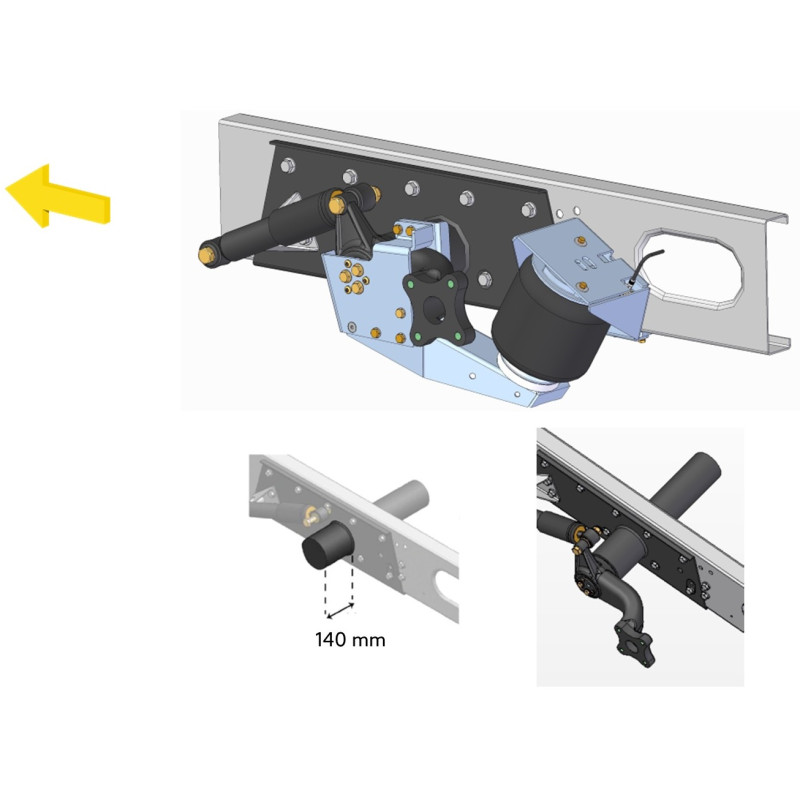 140 mm