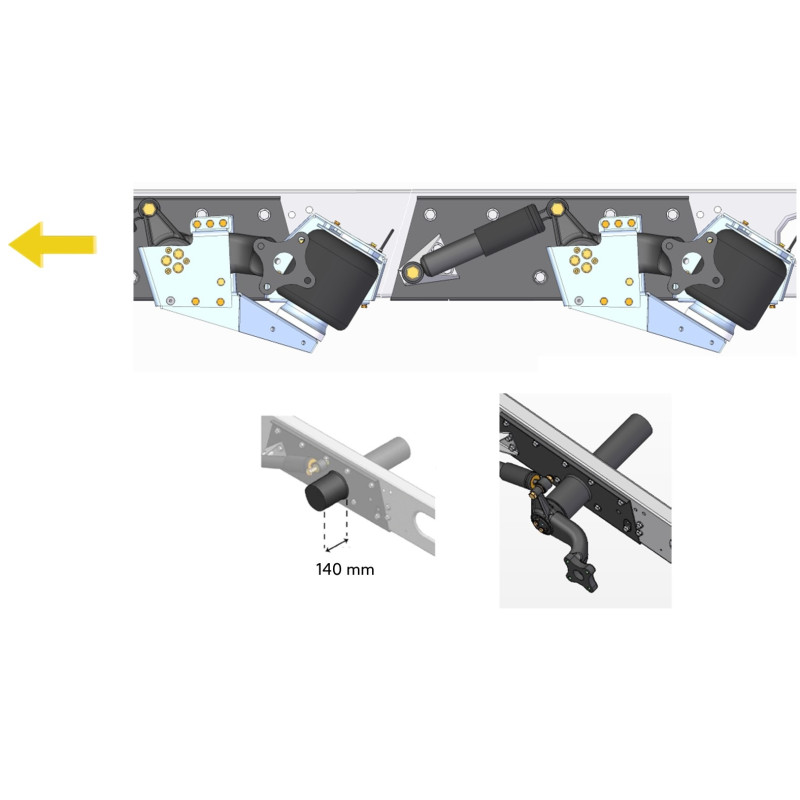 140 mm