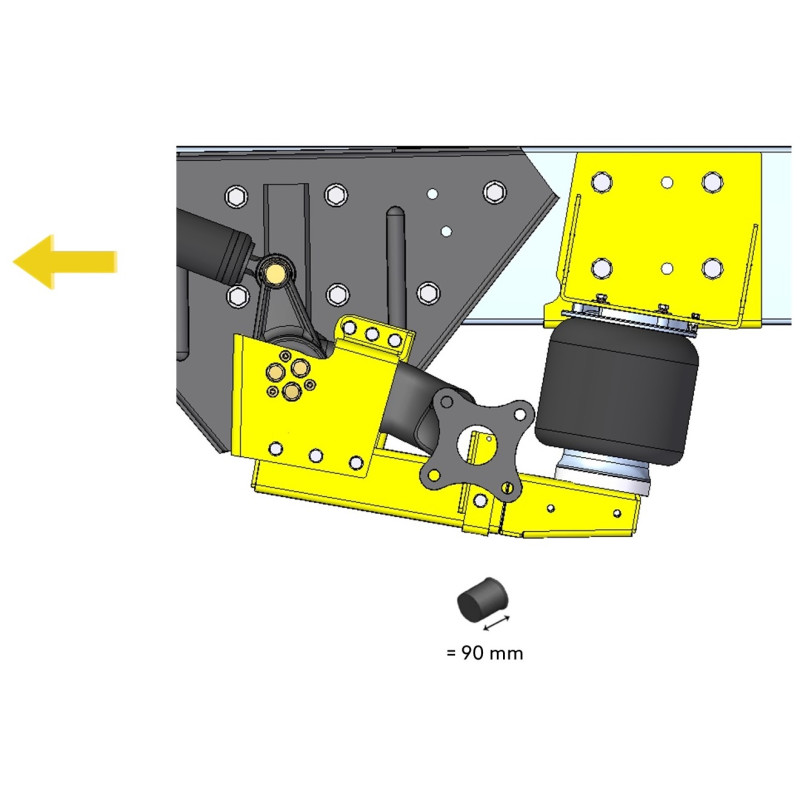 = 90 mm